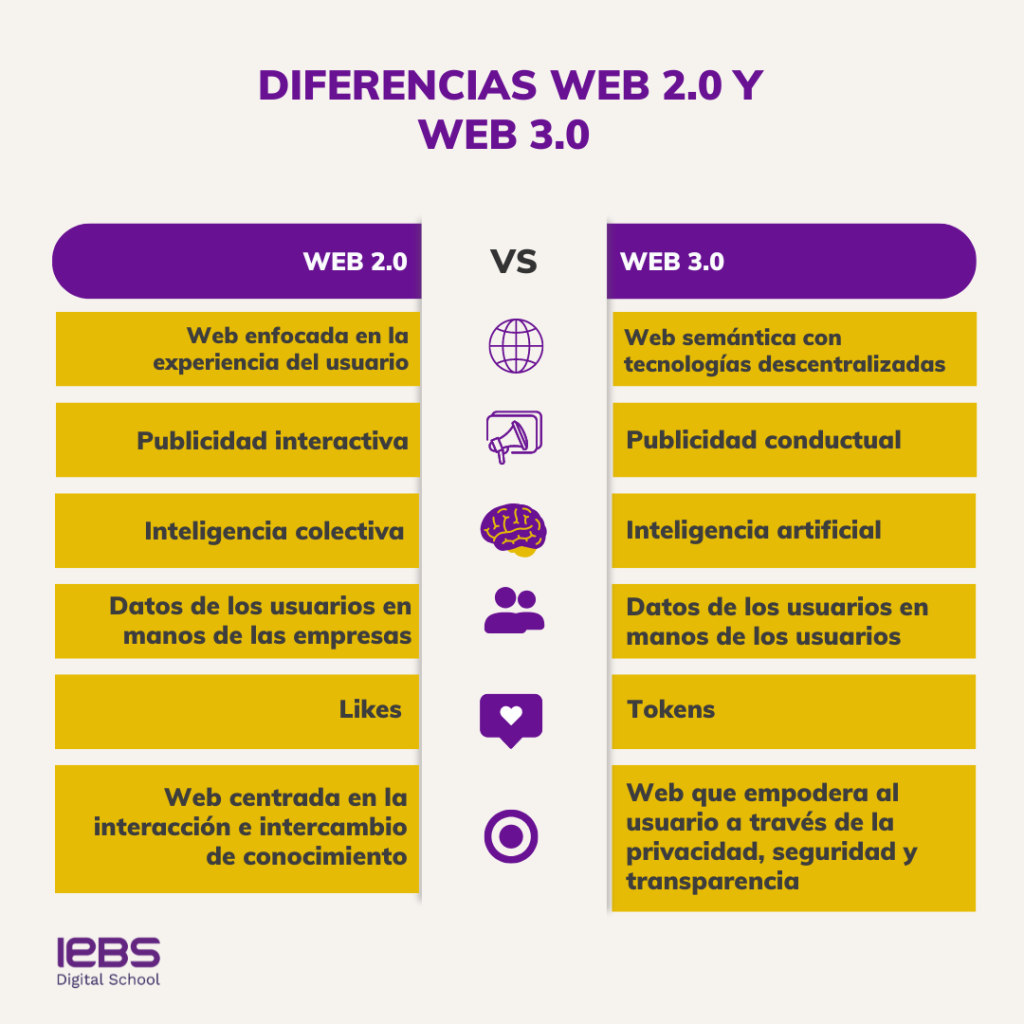 DIFERENCIAS WEB 2.0 Y WEB 3.0

| WEB 2.0 | VS | WEB 3.0 |
|---|---|---|
| Web enfocada en la experiencia del usuario | | Web semántica con tecnologías descentralizadas |
| Publicidad interactiva | | Publicidad conductual |
| Inteligencia colectiva | | Inteligencia artificial |
| Datos de los usuarios en manos de las empresas | | Datos de los usuarios en manos de los usuarios |
| Likes | | Tokens |
| Web centrada en la interacción e intercambio de conocimiento | | Web que empodera al usuario a través de la privacidad, seguridad y transparencia |

IEBS
Digital School